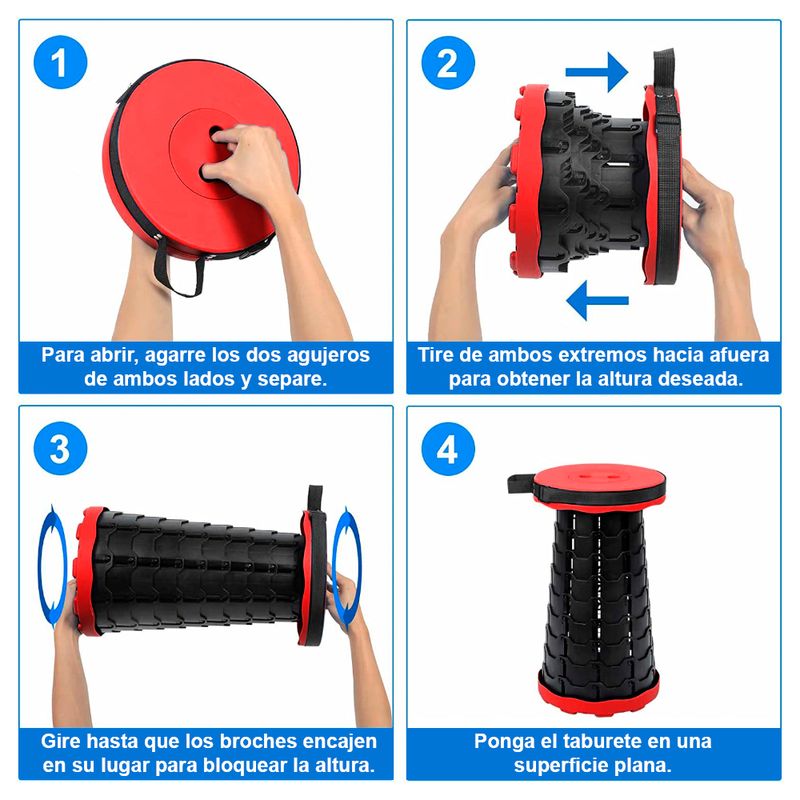 1

Para abrir, agarre los dos agujeros de ambos lados y separe.

2

Tire de ambos extremos hacia afuera para obtener la altura deseada.

3

Gire hasta que los broches encajen en su lugar para bloquear la altura.

4

Ponga el taburete en una superficie plana.