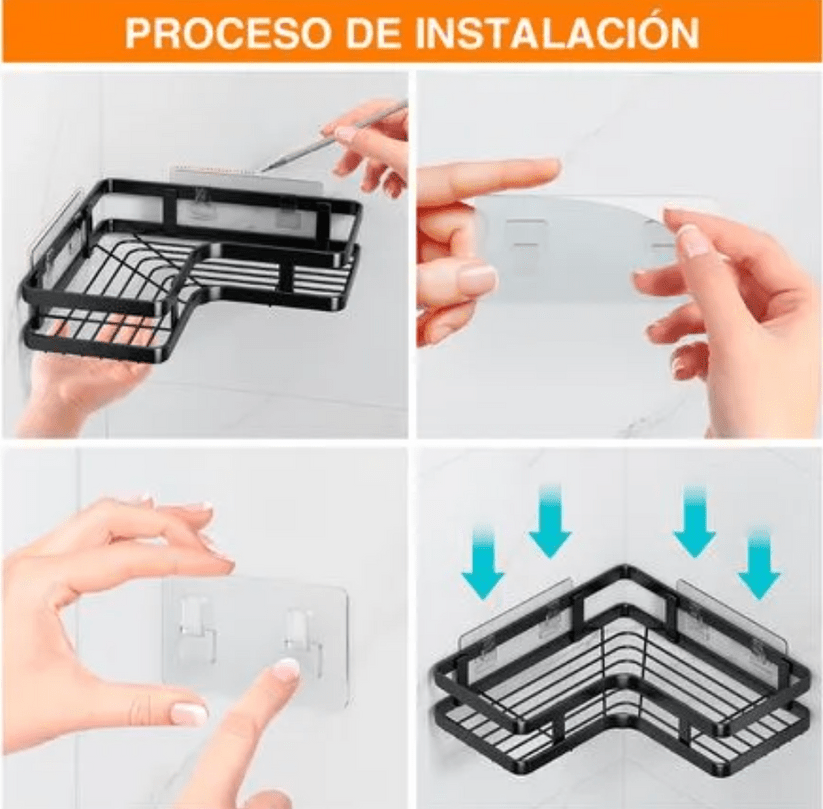 PROCESO DE INSTALACIÓN